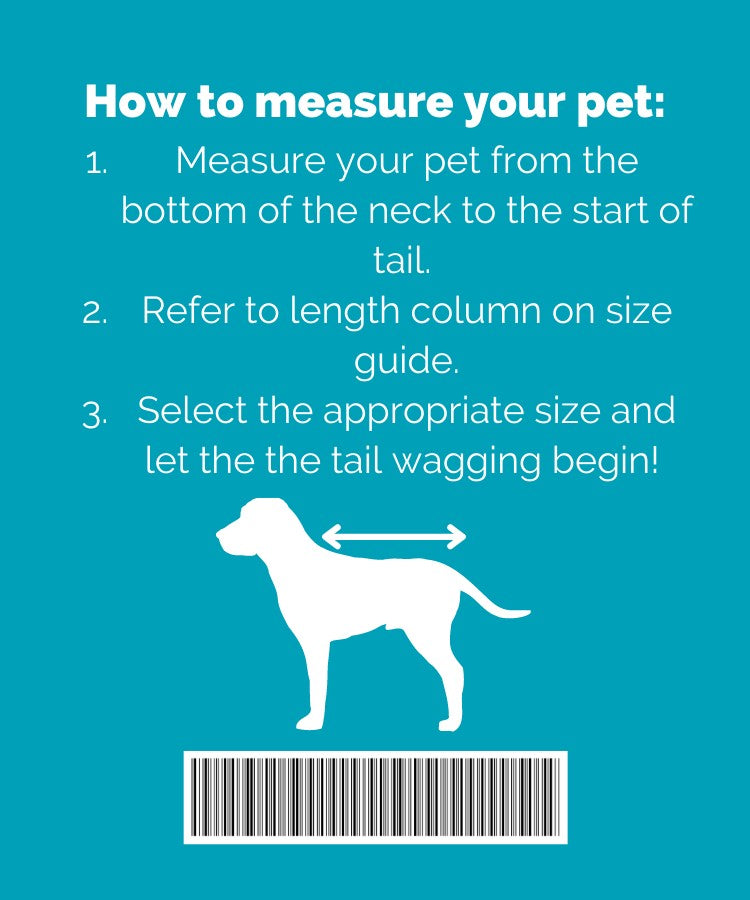 How to measure your pet:

1. Measure your pet from the bottom of the neck to the start of tail.
2. Refer to length column on size guide.
3. Select the appropriate size and let the the tail wagging begin!